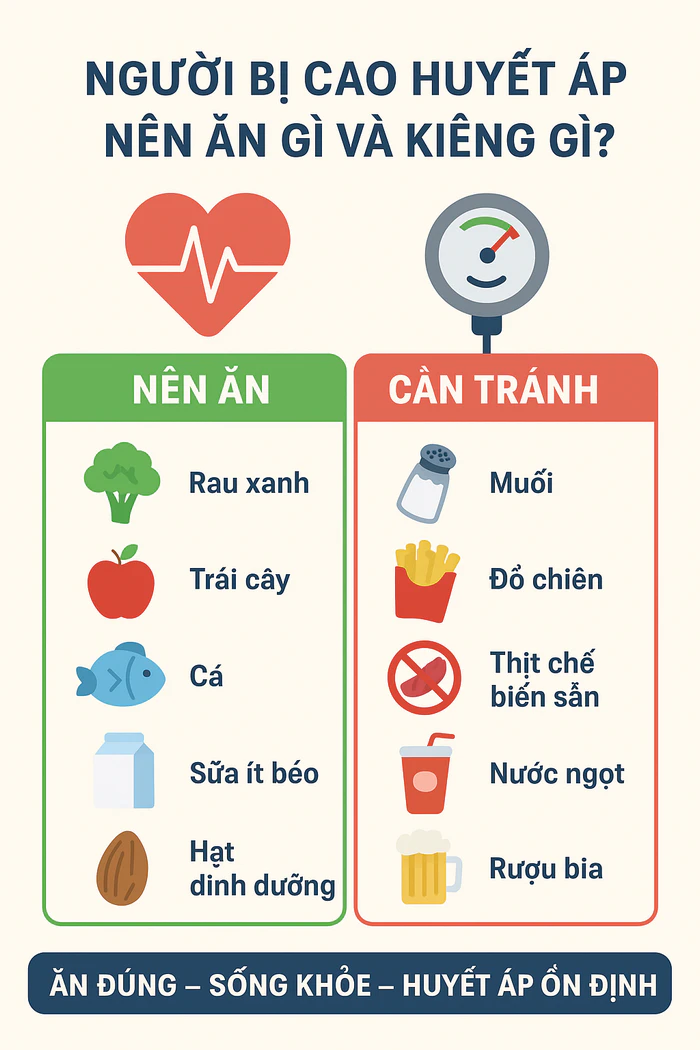 NGƯỜI BỊ CAO HUYẾT ÁP NÊN ĂN GÌ VÀ KIÊNG GÌ?

NÊN ĂN

Rau xanh

Trái cây

Cá

Sữa ít béo

Hạt dinh dưỡng

CẦN TRÁNH

Muối

Đồ chiên

Thịt chế biến sẵn

Nước ngọt

Rượu bia

ĂN ĐÚNG – SỐNG KHỎE – HUYẾT ÁP ỔN ĐỊNH